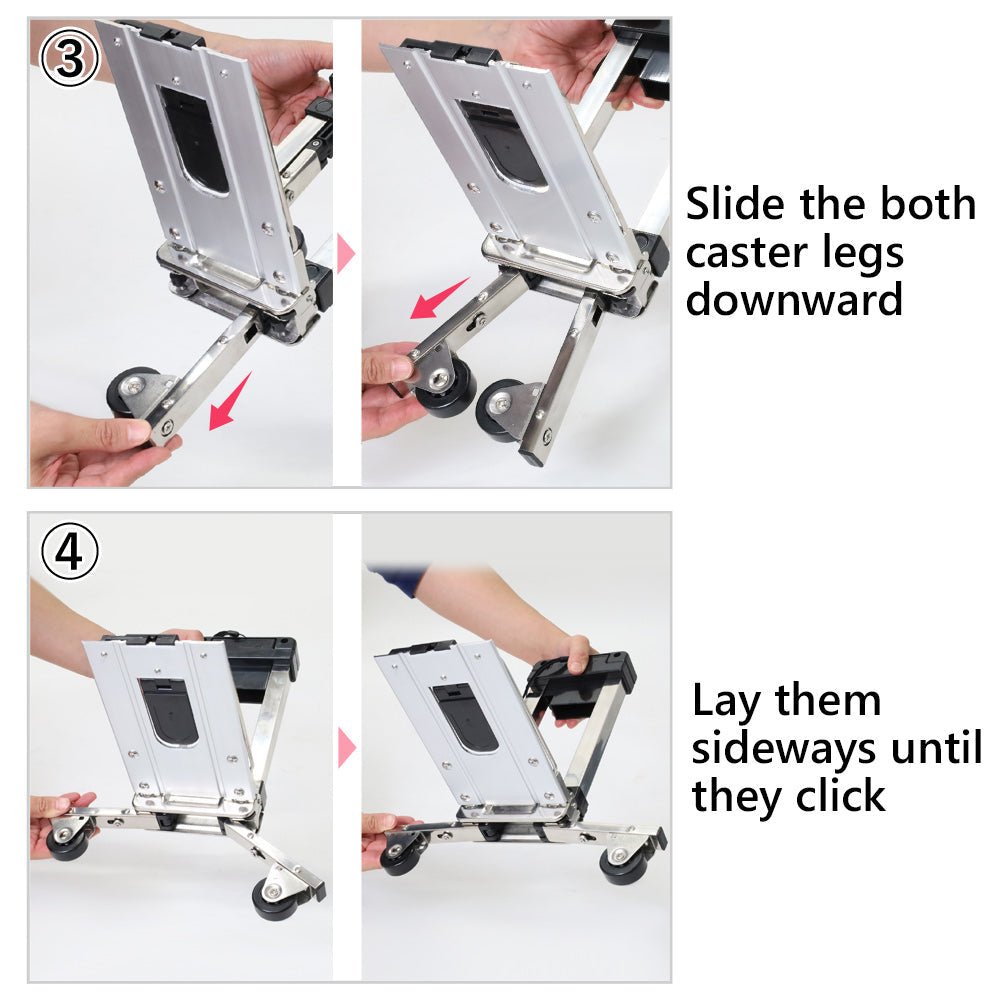 ③

Slide the both caster legs downward

④

Lay them sideways until they click